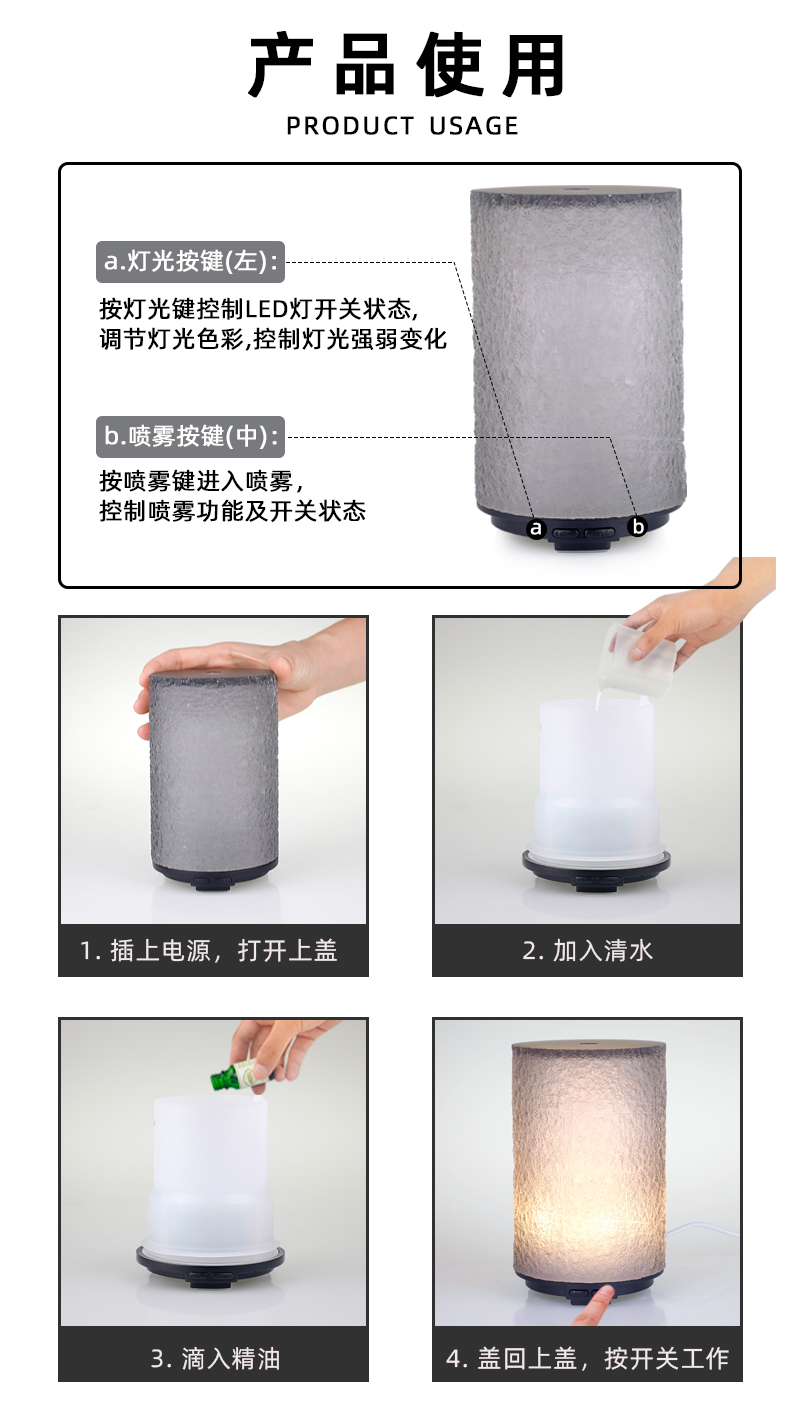 产品使用
PRODUCT USAGE

a.灯光按键(左):

按灯光键控制LED灯开关状态,
调节灯光色彩,控制灯光强弱变化

b.喷雾按键(中):

按喷雾键进入喷雾,
控制喷雾功能及开关状态

a b

1. 插上电源，打开上盖

2. 加入清水

3. 滴入精油

4. 盖回上盖，按开关工作